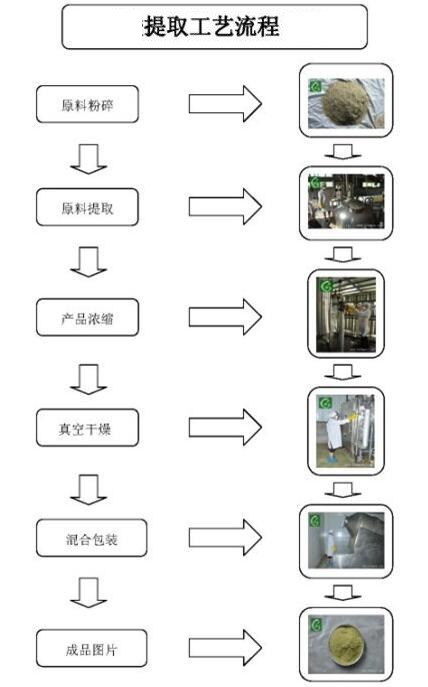 提取工艺流程

原料粉碎

原料提取

产品浓缩

真空干燥

混合包装

成品图片